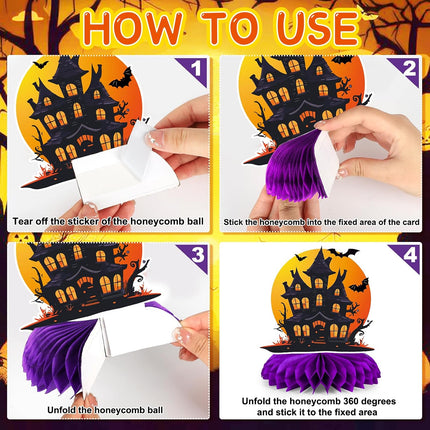 HOW TO USE

1

Tear off the sticker of the honeycomb ball

2

Stick the honeycomb into the fixed area of the card

3

Unfold the honeycomb ball

4

Unfold the honeycomb 360 degrees and stick it to the fixed area