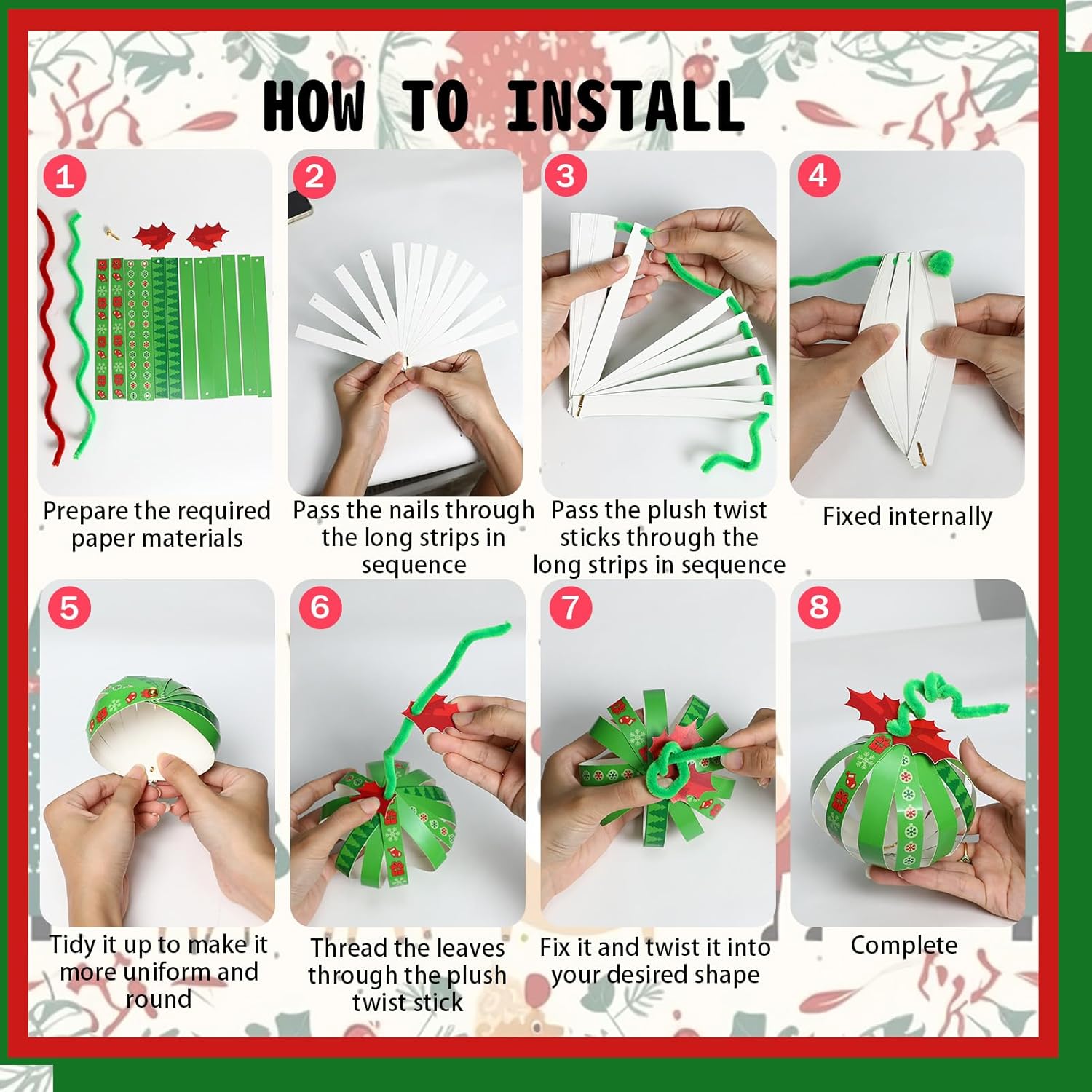 HOW TO INSTALL

1
Prepare the required paper materials

2
Pass the nails through the long strips in sequence

3
Pass the plush twist sticks through the long strips in sequence

4
Fixed internally

5
Tidy it up to make it more uniform and round

6
Thread the leaves through the plush twist stick

7
Fix it and twist it into your desired shape

8
Complete