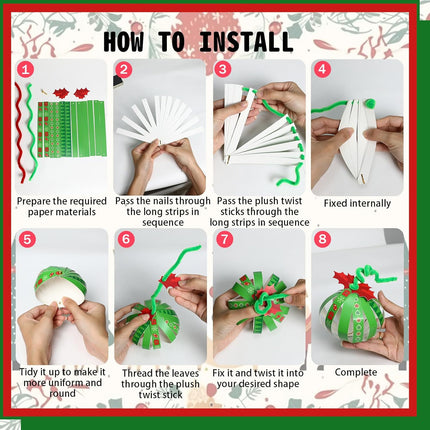 HOW TO INSTALL

1
Prepare the required paper materials

2
Pass the nails through the long strips in sequence

3
Pass the plush twist sticks through the long strips in sequence

4
Fixed internally

5
Tidy it up to make it more uniform and round

6
Thread the leaves through the plush twist stick

7
Fix it and twist it into your desired shape

8
Complete