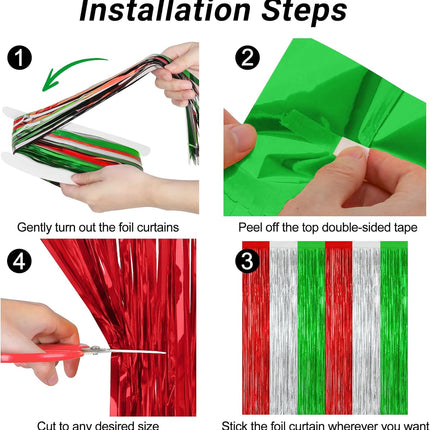 Installation Steps

1

Gently turn out the foil curtains

2

Peel off the top double-sided tape

4

Cut to any desired size

3

Stick the foil curtain wherever you want