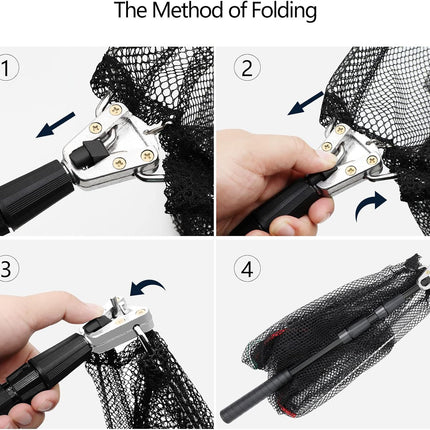 The Method of Folding

1

2

3

4