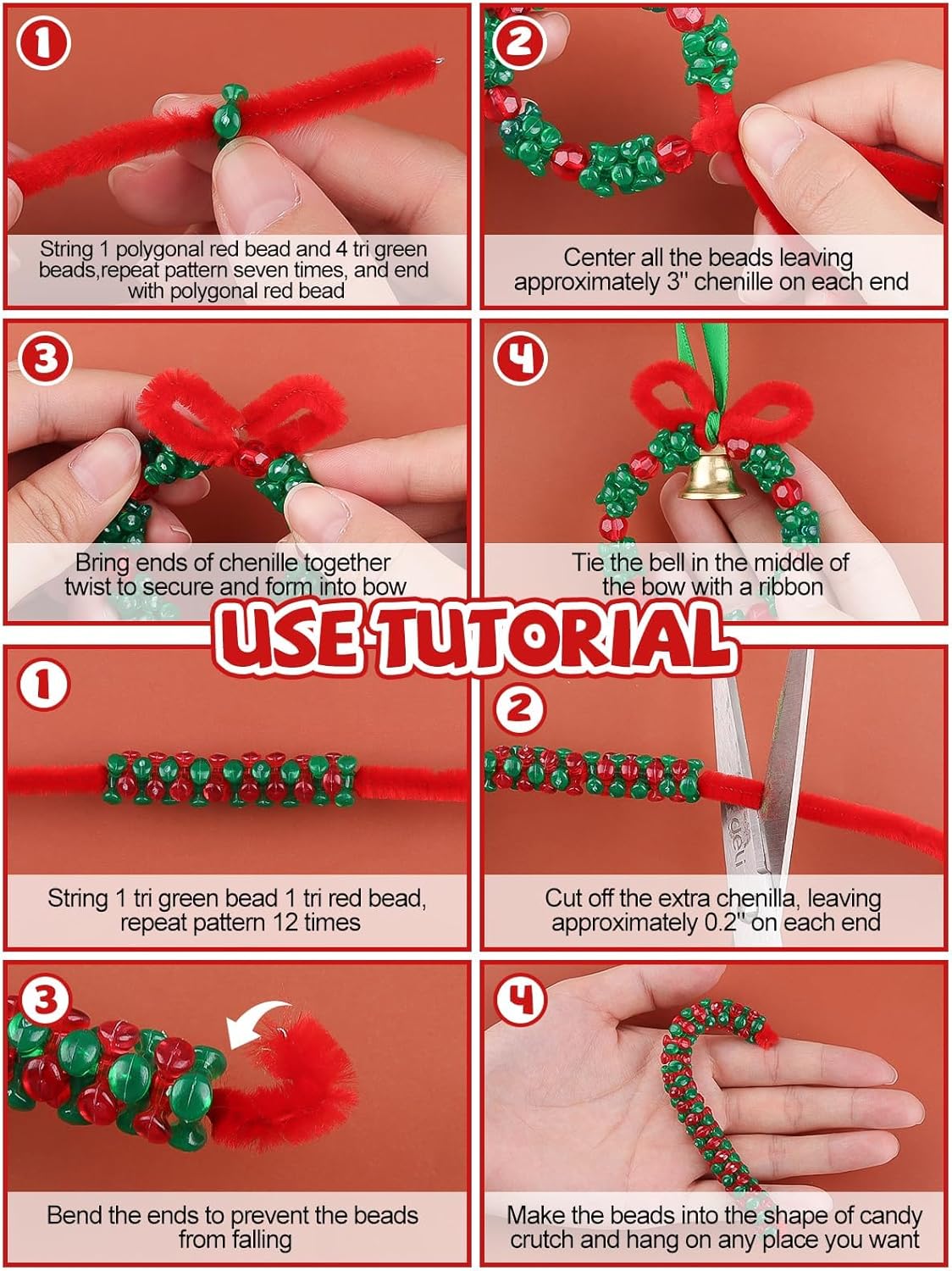 1

String 1 polygonal red bead and 4 tri green beads,repeat pattern seven times, and end with polygonal red bead

2

Center all the beads leaving approximately 3'' chenille on each end

3

Bring ends of chenille together twist to secure and form into bow

4

Tie the bell in the middle of the bow with a ribbon

USE TUTORIAL

1

String 1 tri green bead 1 tri red bead, repeat pattern 12 times

2

deli

Cut off the extra chenilla, leaving approximately 0.2'' on each end

3

Bend the ends to prevent the beads from falling

4

Make the beads into the shape of candy crutch and hang on any place you want