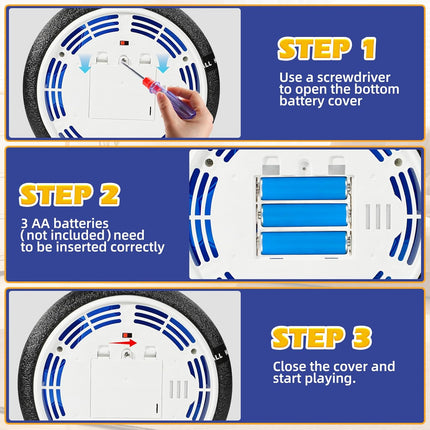 STEP 1

Use a screwdriver to open the bottom battery cover

STEP 2

3 AA batteries (not included) need to be inserted correctly

STEP 3

Close the cover and start playing.