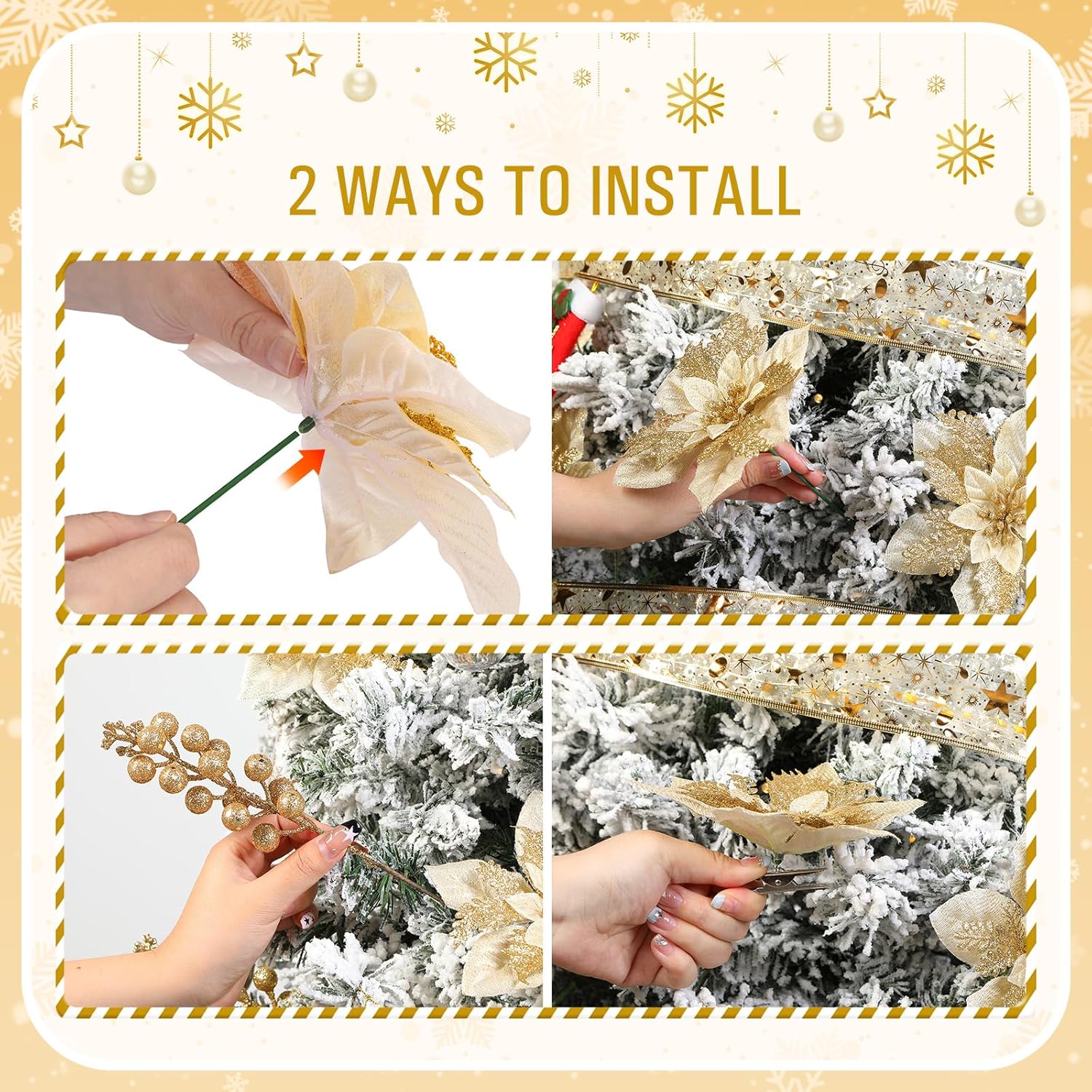 2 WAYS TO INSTALL