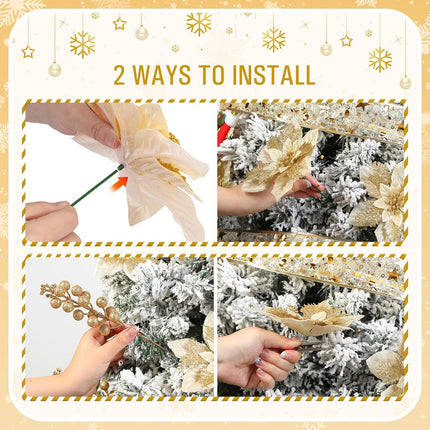 2 WAYS TO INSTALL