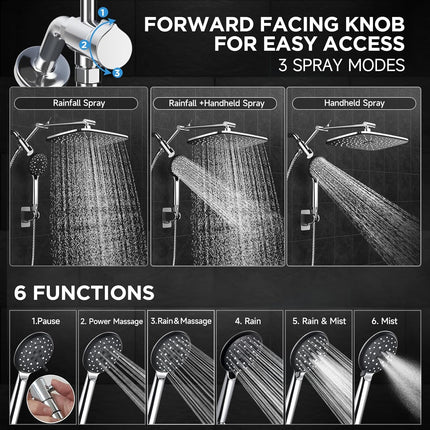 1
2
3

FORWARD FACING KNOB FOR EASY ACCESS
3 SPRAY MODES

Rainfall Spray

Rainfall +Handheld Spray

Handheld Spray

6 FUNCTIONS

1.Pause

2. Power Massage

3.Rain&Massage

4. Rain

5. Rain & Mist

6. Mist