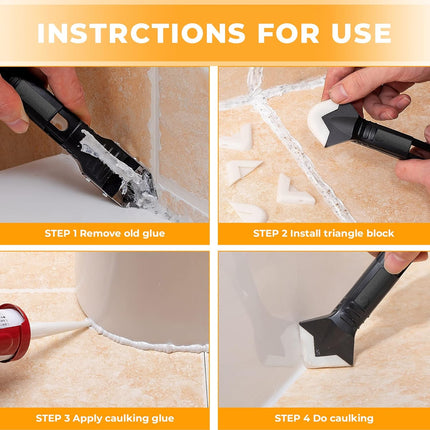 INSTRCTIONS FOR USE

STEP 1 Remove old glue

STEP 2 Install triangle block

STEP 3 Apply caulking glue

STEP 4 Do caulking