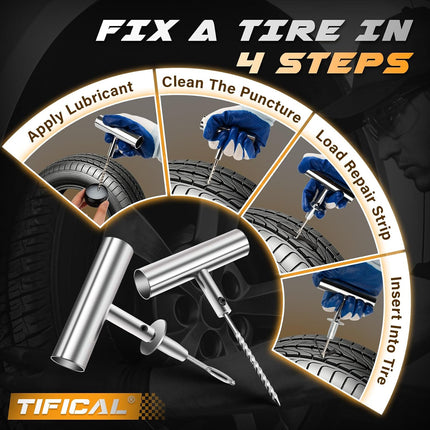 FIX A TIRE IN 4 STEPS

Apply Lubricant

Clean The Puncture

Load Repair Strip

Insert Into Tire

TIFICAL®