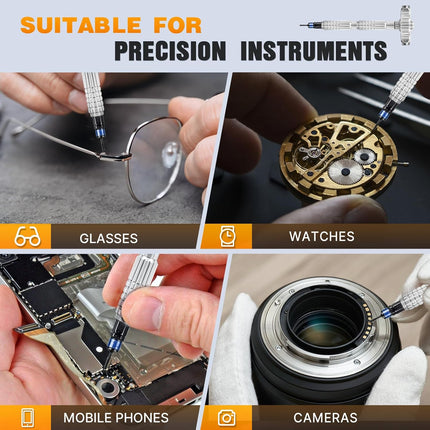 SUITABLE FOR
PRECISION INSTRUMENTS

GLASSES

WATCHES

MOBILE PHONES

CAMERAS