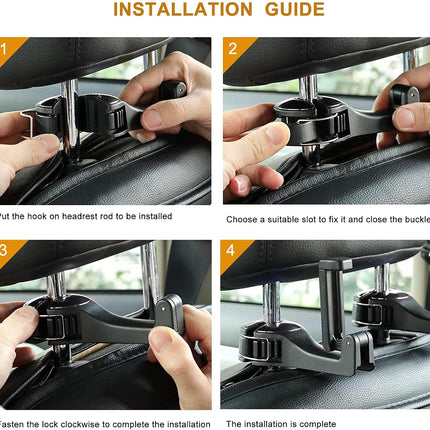 INSTALLATION GUIDE

1

Put the hook on headrest rod to be installed

2

Choose a suitable slot to fix it and close the buckle

3

Fasten the lock clockwise to complete the installation

4

The installation is complete