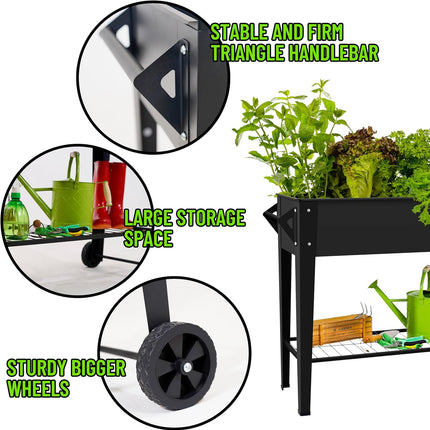 STABLE AND FIRM TRIANGLE HANDLEBAR

LARGE STORAGE SPACE

STURDY BIGGER WHEELS