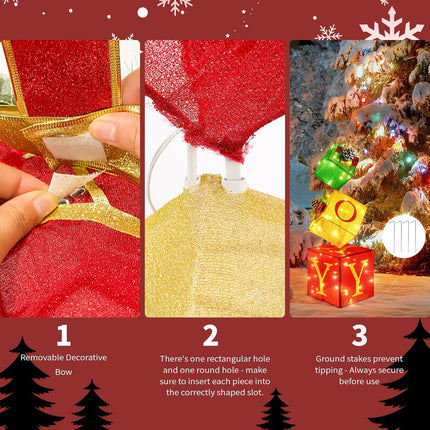 O
Y Y

1
Removable Decorative Bow

2
There's one rectangular hole and one round hole - make sure to insert each piece into the correctly shaped slot.

3
Ground stakes prevent tipping - Always secure before use