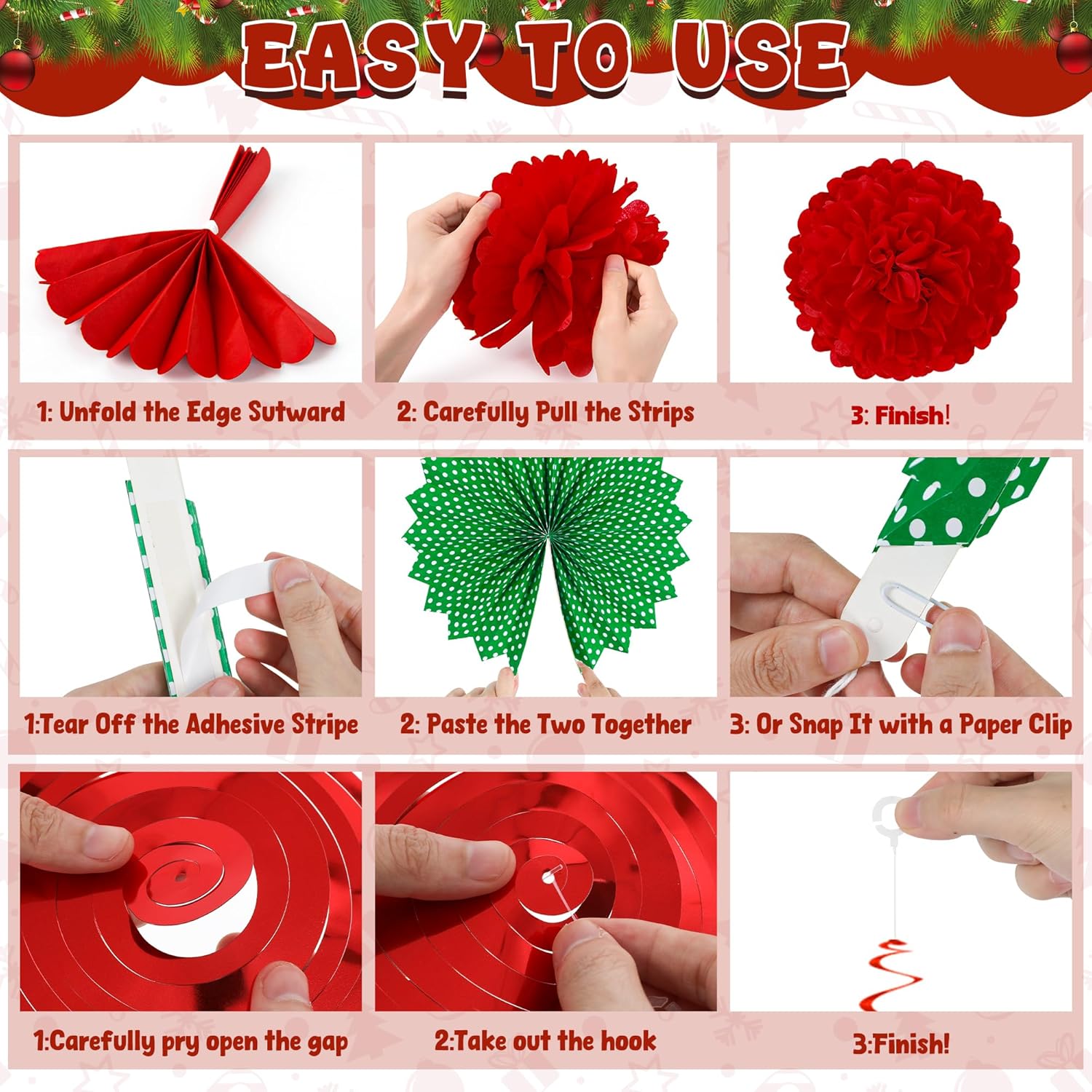 EASY TO USE

1: Unfold the Edge Sutward

2: Carefully Pull the Strips

3: Finish!

1:Tear Off the Adhesive Stripe

2: Paste the Two Together

3: Or Snap It with a Paper Clip

1:Carefully pry open the gap

2:Take out the hook

3:Finish!