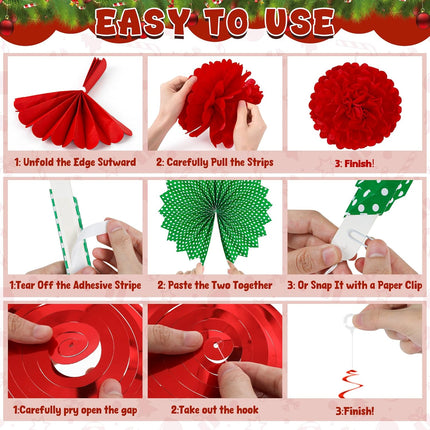 EASY TO USE

1: Unfold the Edge Sutward

2: Carefully Pull the Strips

3: Finish!

1:Tear Off the Adhesive Stripe

2: Paste the Two Together

3: Or Snap It with a Paper Clip

1:Carefully pry open the gap

2:Take out the hook

3:Finish!