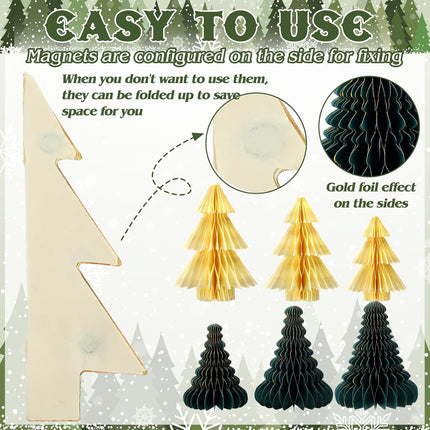 EASY TO USE

Magnets are configured on the side for fixing

When you don't want to use them, they can be folded up to save space for you

Gold foil effect on the sides