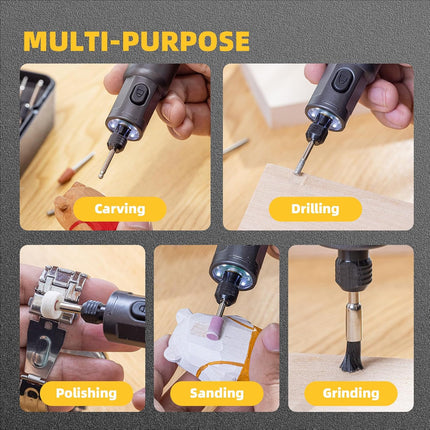 MULTI-PURPOSE

Carving

Drilling

Polishing

Sanding

Grinding