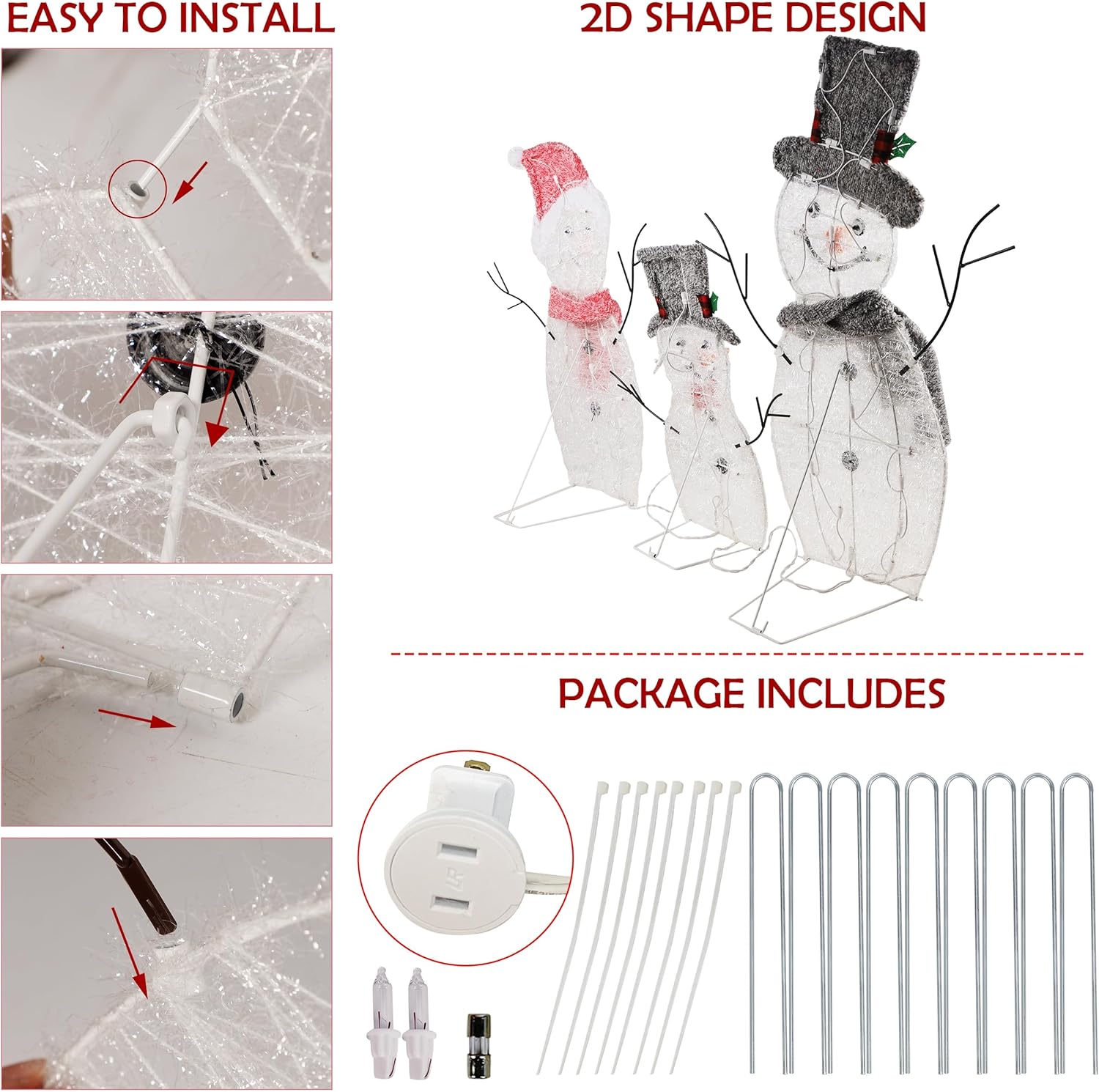 EASY TO INSTALL

2D SHAPE DESIGN

PACKAGE INCLUDES