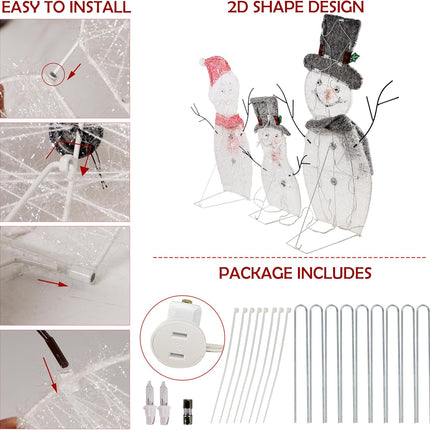 EASY TO INSTALL

2D SHAPE DESIGN

PACKAGE INCLUDES