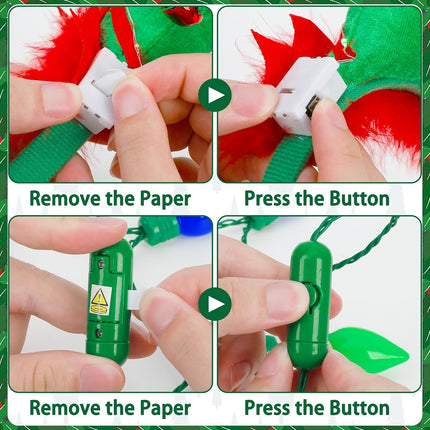 Remove the Paper

Press the Button

Remove the Paper

Press the Button