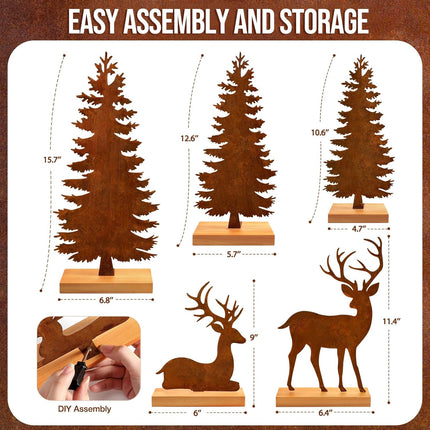 EASY ASSEMBLY AND STORAGE

15.7"

6.8"

12.6"

5.7"

10.6"

4.7"

DIY Assembly

9"

6"

11.4"

6.4"