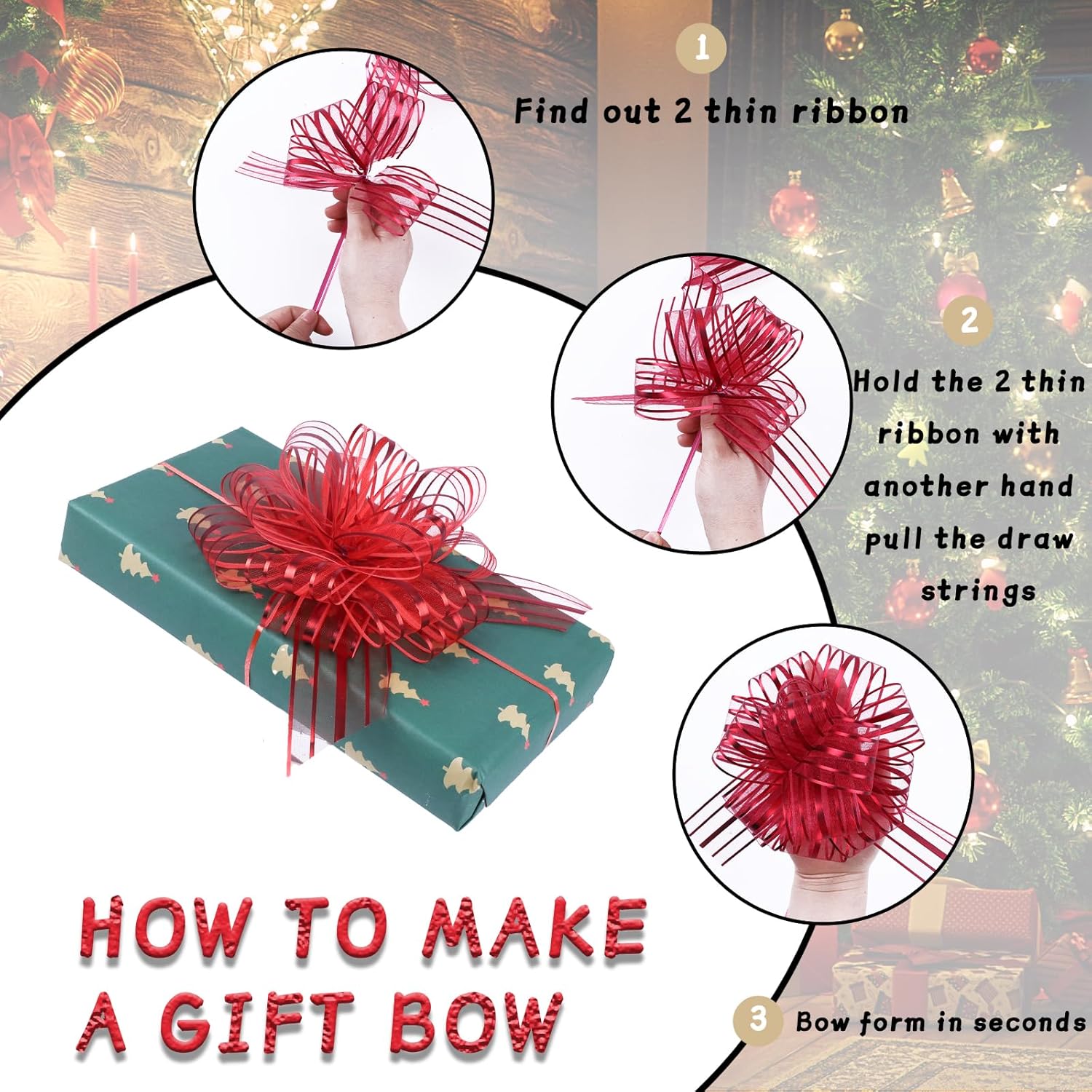 1

Find out 2 thin ribbon

2

Hold the 2 thin ribbon with another hand pull the draw strings

3

Bow form in seconds

HOW TO MAKE A GIFT BOW